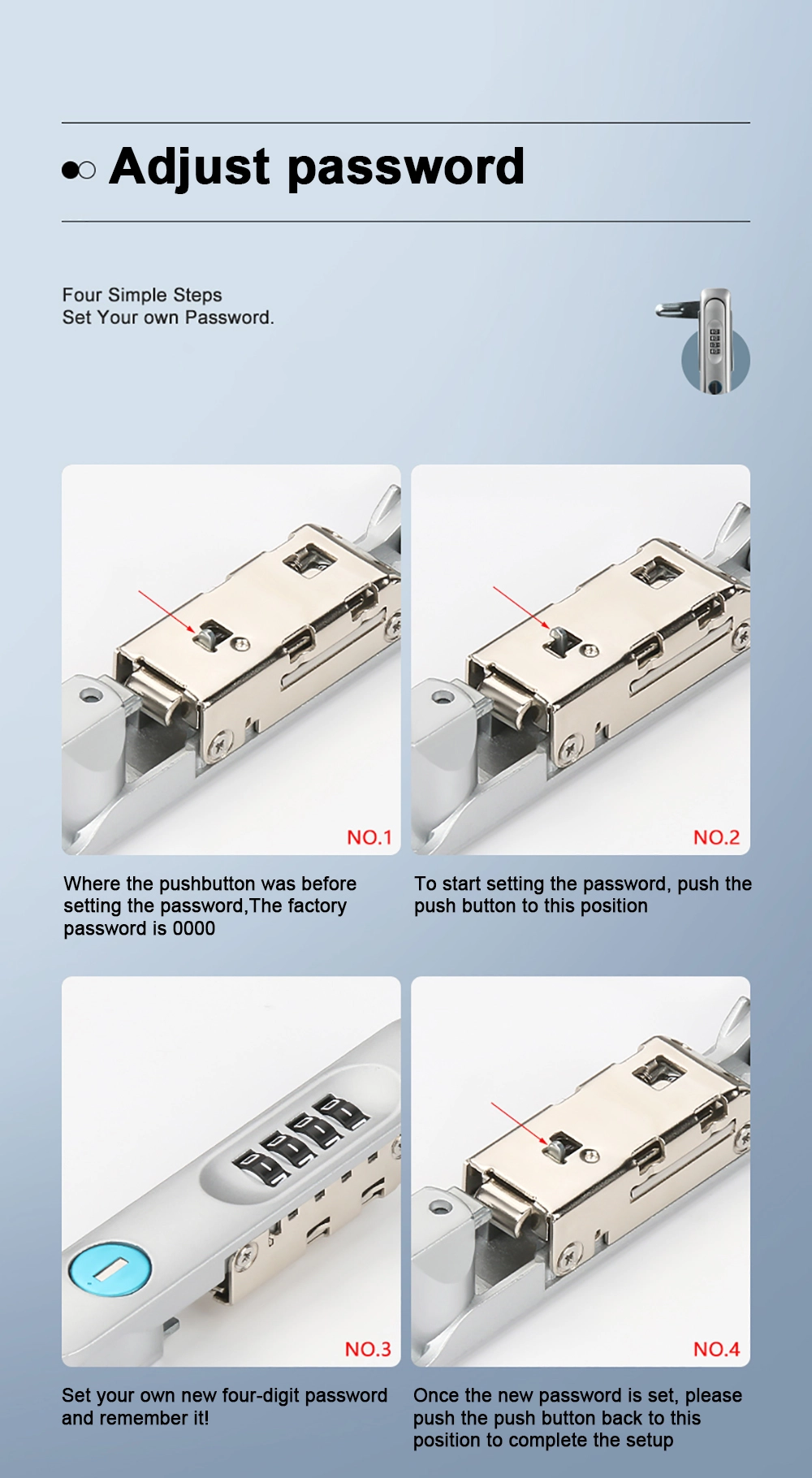 Adjust password

Four Simple Steps
Set Your own Password.

NO.1

Where the pushbutton was before setting the password,The factory password is 0000

NO.2

To start setting the password, push the push button to this position

NO.3

Set your own new four-digit password and remember it!

NO.4

Once the new password is set, please push the push button back to this position to complete the setup